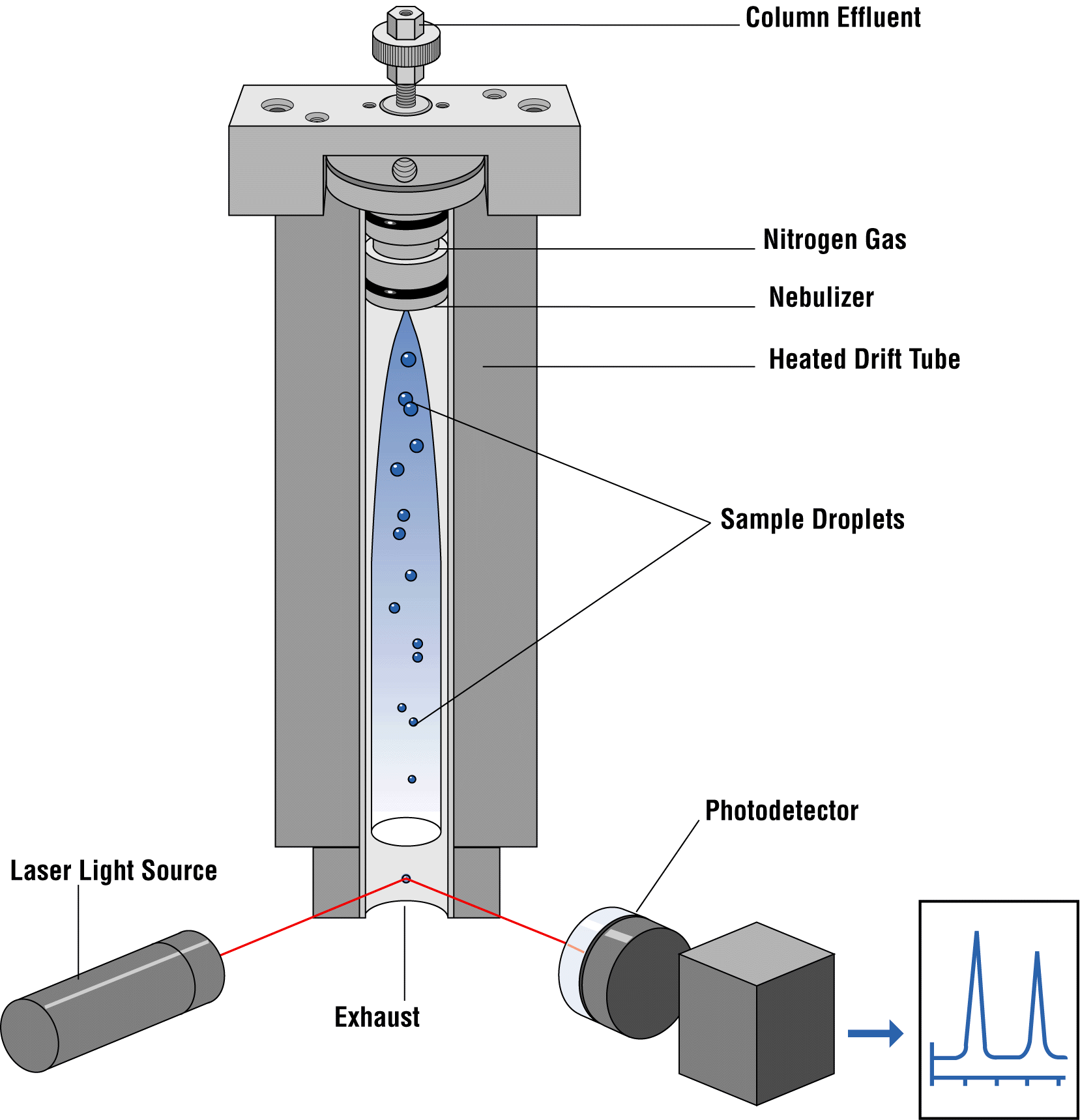 Column Effluent

Nitrogen Gas

Nebulizer

Heated Drift Tube

Sample Droplets

Photodetector

Laser Light Source

Exhaust