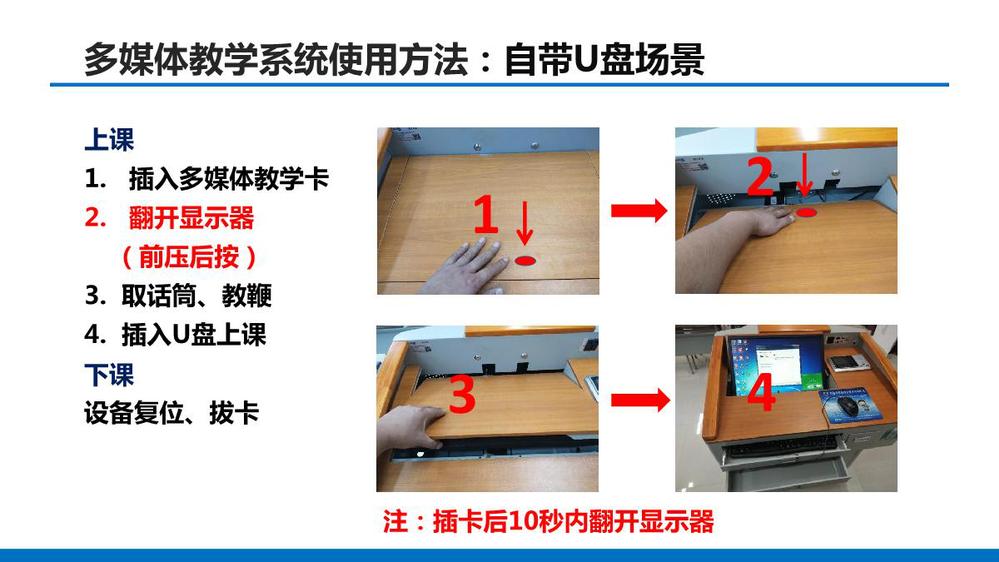 多媒体教学系统使用方法：自带U盘场景

上课
1. 插入多媒体教学卡
2. 翻开显示器
（前压后按）
3. 取话筒、教鞭
4. 插入U盘上课
下课
设备复位、拔卡

1
2
3
4

注：插卡后10秒内翻开显示器