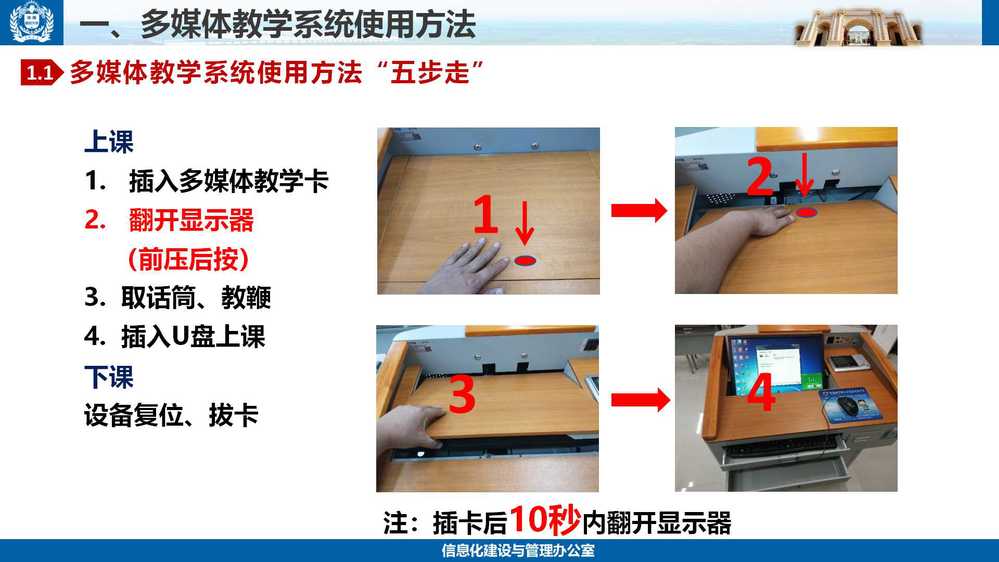 一、多媒体教学系统使用方法

1.1 多媒体教学系统使用方法“五步走”

上课
1. 插入多媒体教学卡
2. 翻开显示器
（前压后按）
3. 取话筒、教鞭
4. 插入U盘上课
下课
设备复位、拔卡

1

2

3

4

注：插卡后10秒内翻开显示器

信息化建设与管理办公室