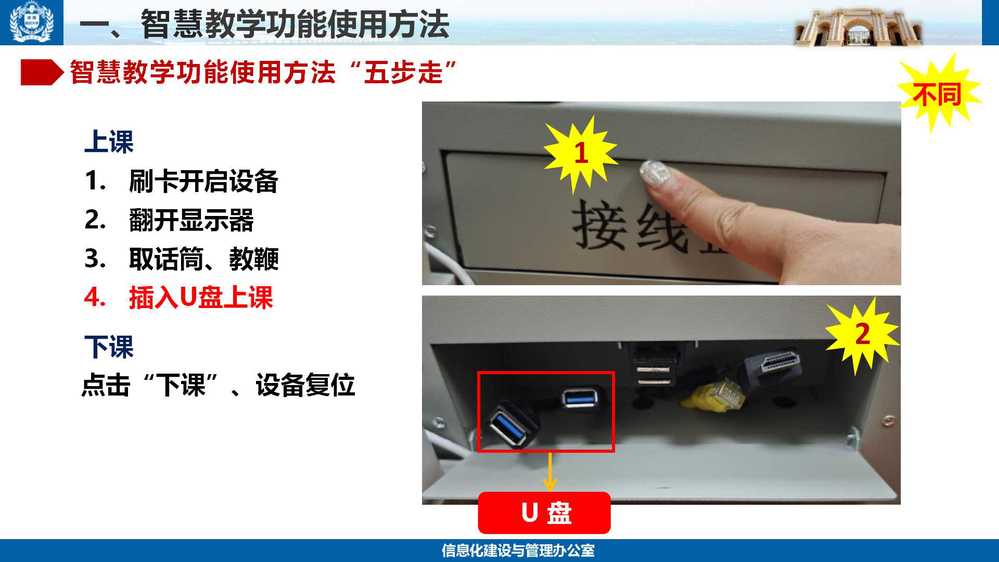 一、智慧教学功能使用方法

智慧教学功能使用方法“五步走”

不同

上课
1. 刷卡开启设备
2. 翻开显示器
3. 取话筒、教鞭
4. 插入U盘上课

下课
点击“下课”、设备复位

1

接线

2

U 盘

信息化建设与管理办公室