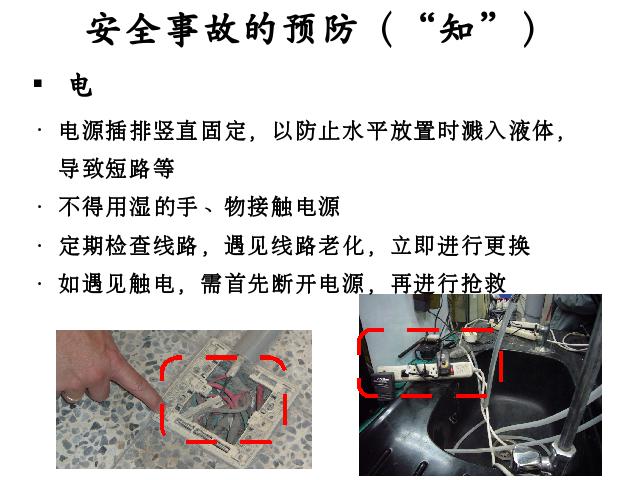 安全事故的预防（“知”）

▪ 电

· 电源插排竖直固定，以防止水平放置时溅入液体，导致短路等

· 不得用湿的手、物接触电源

· 定期检查线路，遇见线路老化，立即进行更换

· 如遇见触电，需首先断开电源，再进行抢救